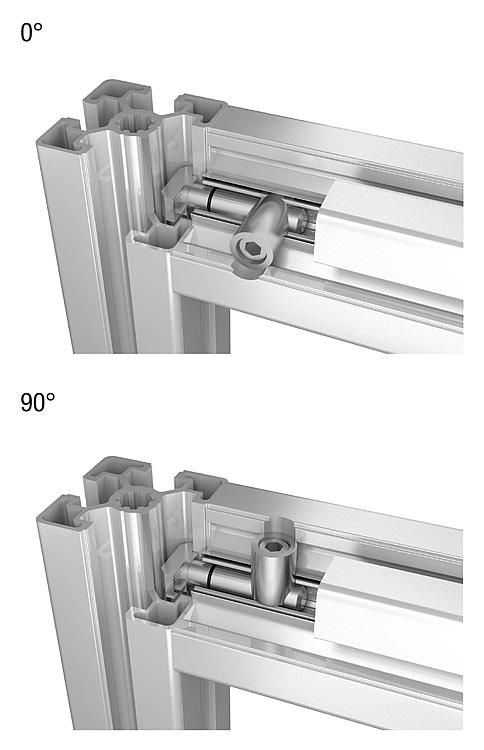 0°

90°