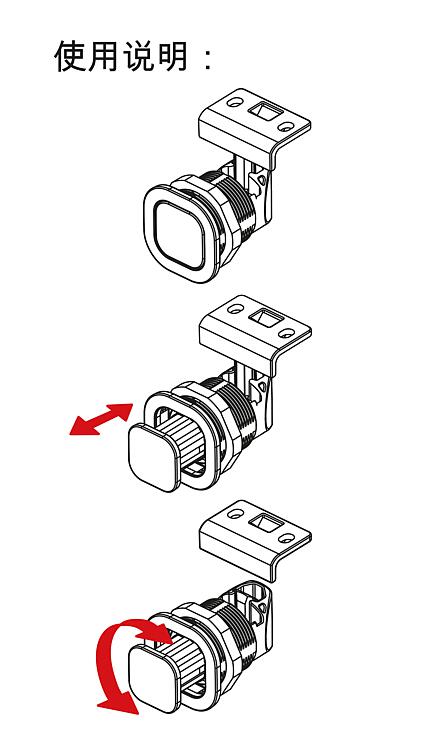 使用说明：