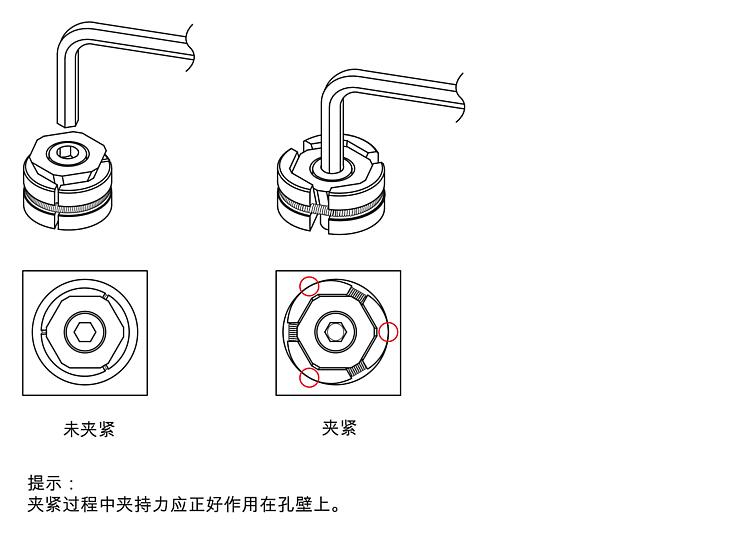 未夹紧

夹紧

提示：
夹紧过程中夹持力应正好作用在孔壁上。