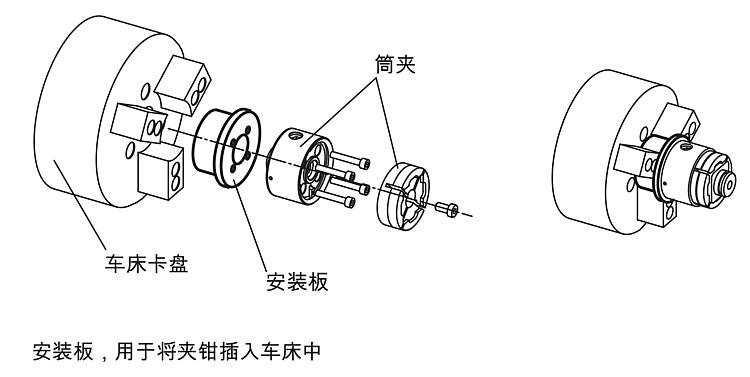 筒夹

车床卡盘

安装板

安装板，用于将夹钳插入车床中