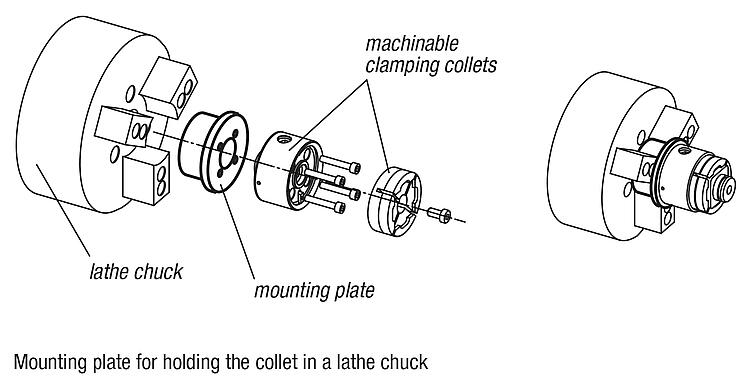 machinable clamping collets

lathe chuck

mounting plate

Mounting plate for holding the collet in a lathe chuck