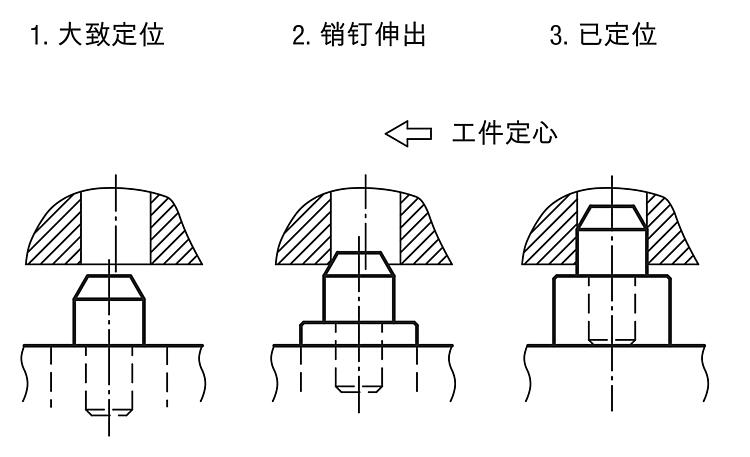 1. 大致定位

2. 销钉伸出

3. 已定位

工件定心