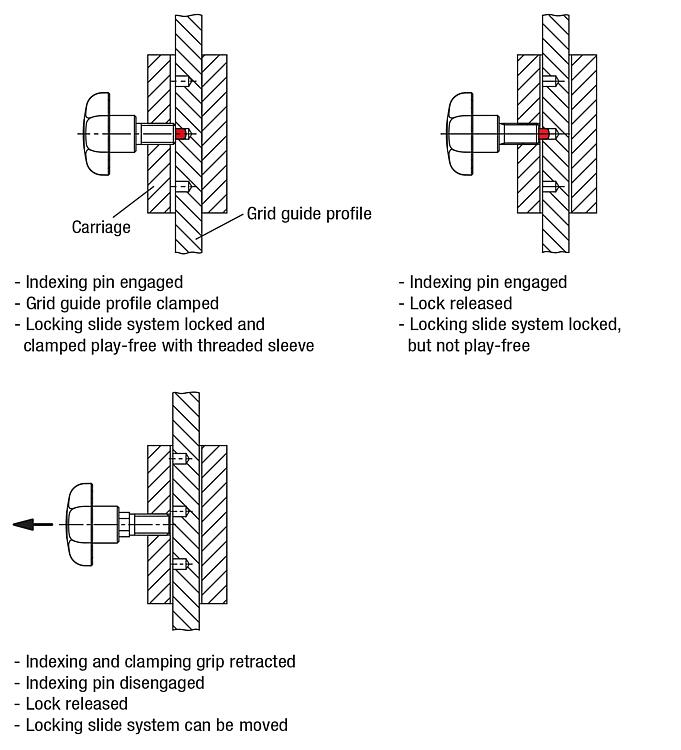 Carriage

Grid guide profile

- Indexing pin engaged
- Grid guide profile clamped
- Locking slide system locked and clamped play-free with threaded sleeve

- Indexing pin engaged
- Lock released
- Locking slide system locked, but not play-free

- Indexing and clamping grip retracted
- Indexing pin disengaged
- Lock released
- Locking slide system can be moved