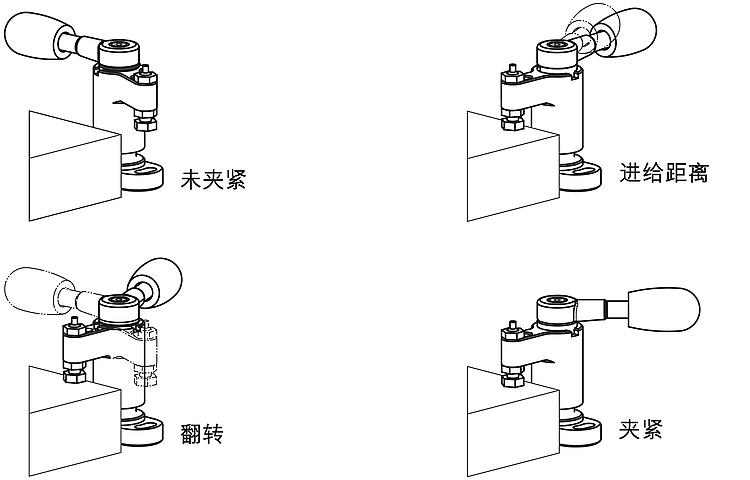 未夹紧

进给距离

翻转

夹紧