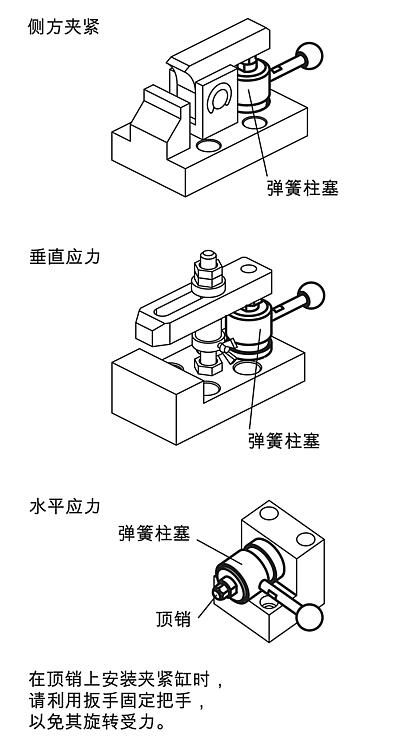 侧方夹紧

弹簧柱塞

垂直应力

弹簧柱塞

水平应力

弹簧柱塞

顶销

在顶销上安装夹紧缸时，请利用扳手固定把手，以免其旋转受力。