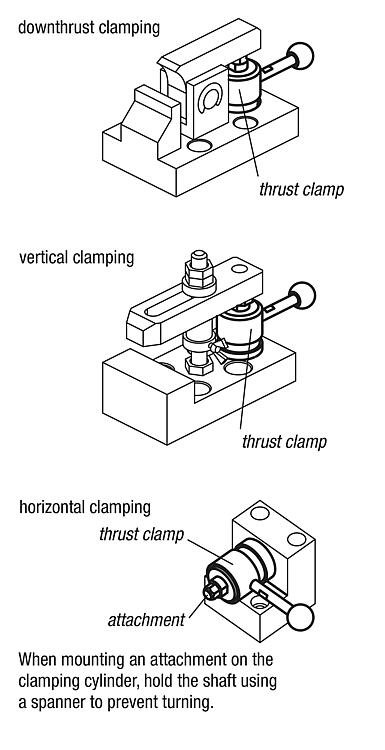 downthrust clamping

thrust clamp

vertical clamping

thrust clamp

horizontal clamping

thrust clamp

attachment

When mounting an attachment on the clamping cylinder, hold the shaft using a spanner to prevent turning.