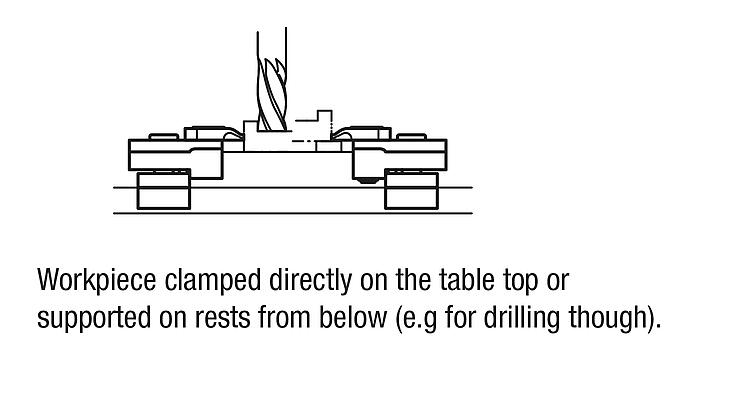 Workpiece clamped directly on the table top or supported on rests from below (e.g for drilling though).