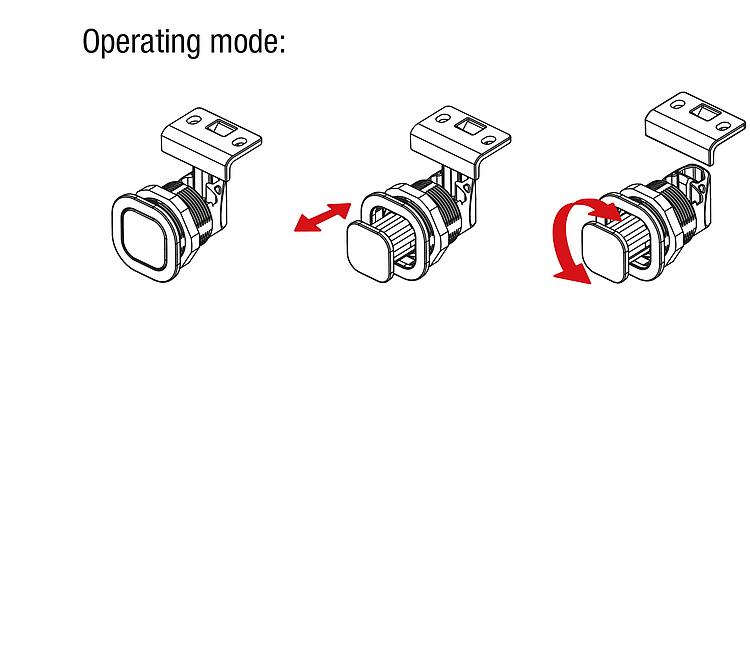 Operating mode: