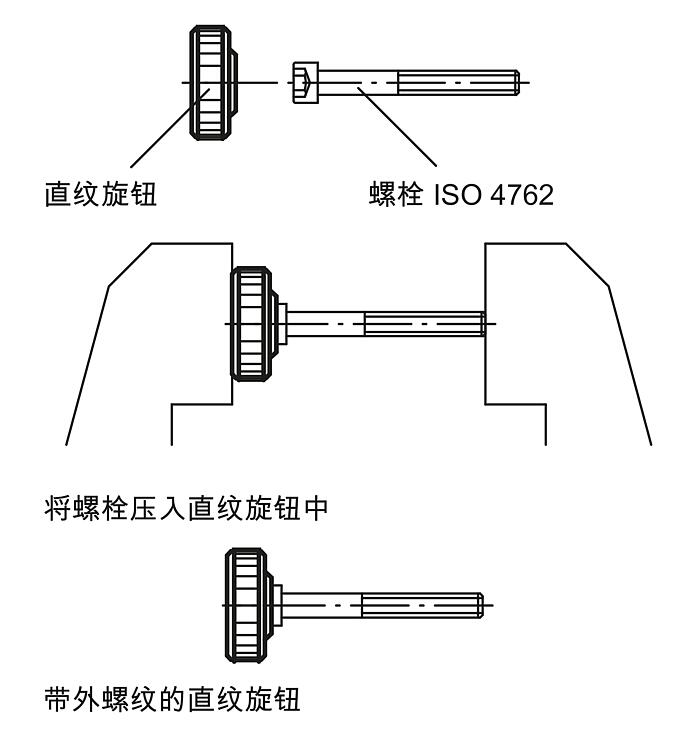 直纹旋钮

螺栓 ISO 4762

将螺栓压入直纹旋钮中

带外螺纹的直纹旋钮