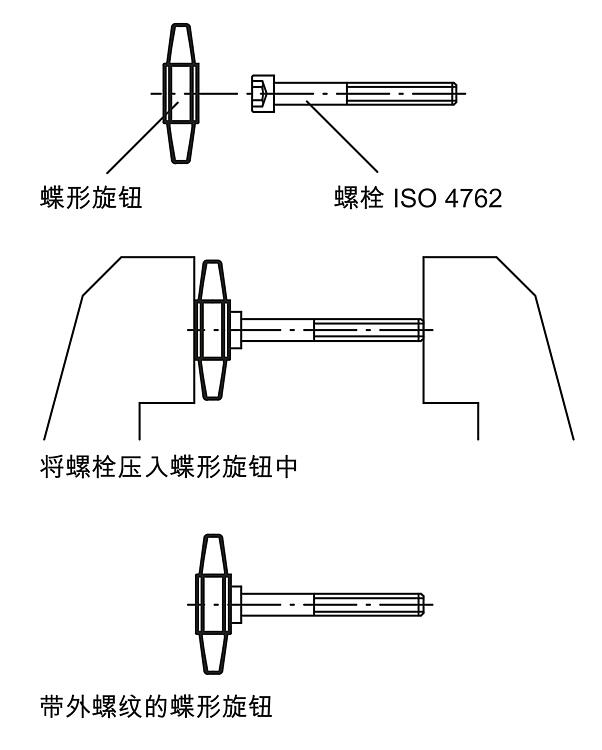 蝶形旋钮

螺栓 ISO 4762

将螺栓压入蝶形旋钮中

带外螺纹的蝶形旋钮