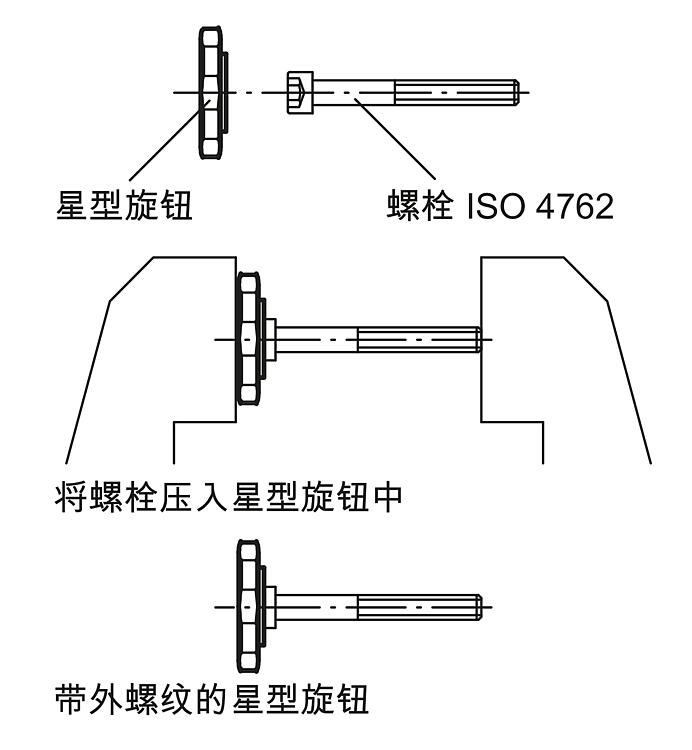 星型旋钮

螺栓 ISO 4762

将螺栓压入星型旋钮中

带外螺纹的星型旋钮