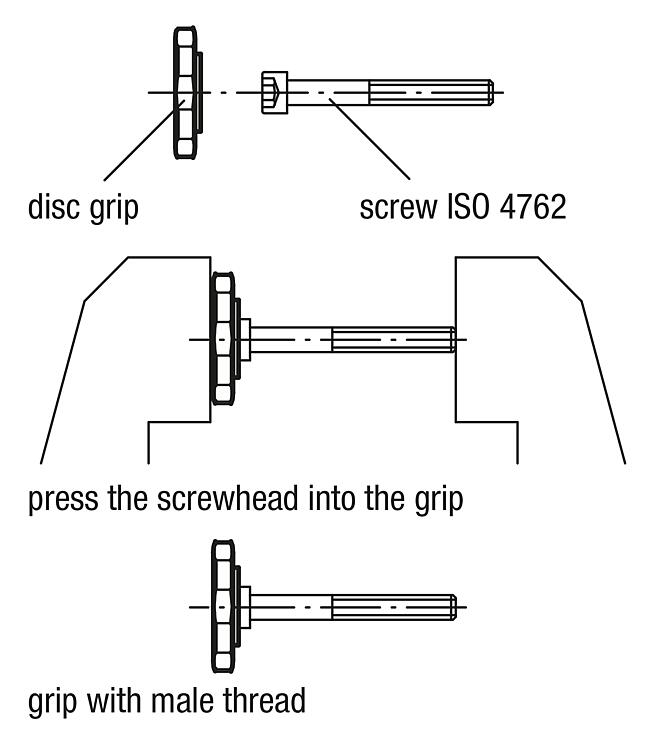 disc grip

screw ISO 4762

press the screwhead into the grip

grip with male thread