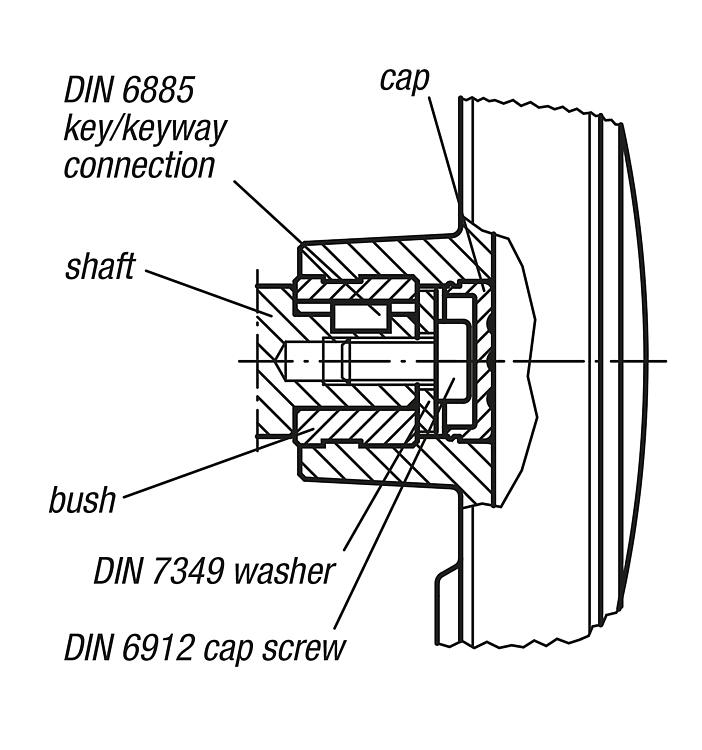 DIN 6885
key/keyway
connection

cap

shaft

bush

DIN 7349 washer

DIN 6912 cap screw