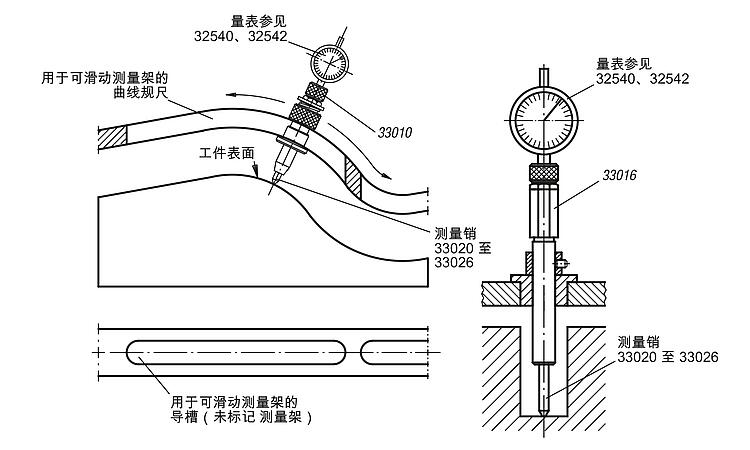 量表参见
32540、32542

用于可滑动测量架的
曲线规尺

33010

工件表面

测量销
33020 至
33026

用于可滑动测量架的
导槽（未标记 测量架）

量表参见
32540、32542

33016

测量销
33020 至 33026