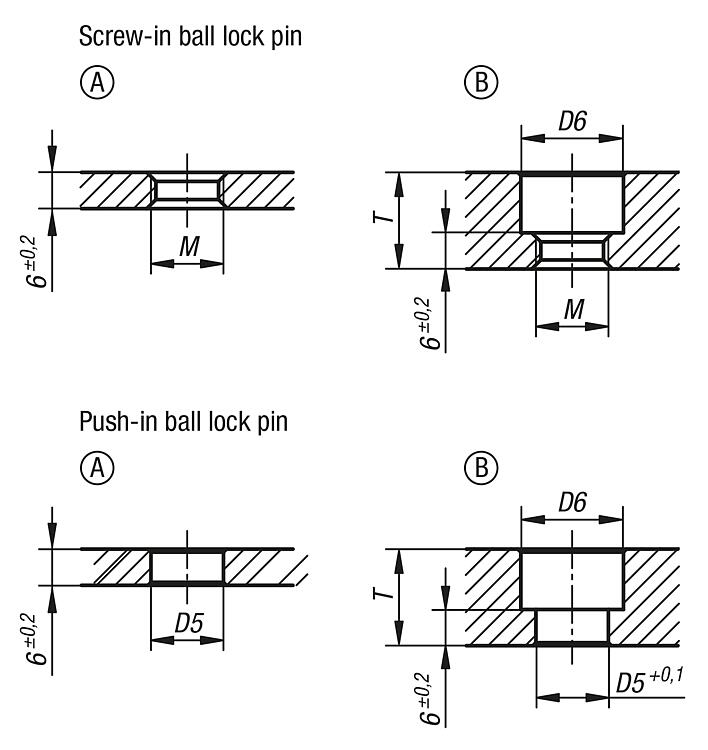 Screw-in ball lock pin

A

$6^{\pm 0,2}$

M

B

D6

T

$6^{\pm 0,2}$

M

Push-in ball lock pin

A

$6^{\pm 0,2}$

D5

B

D6

T

$6^{\pm 0,2}$

$D5^{+0,1}$