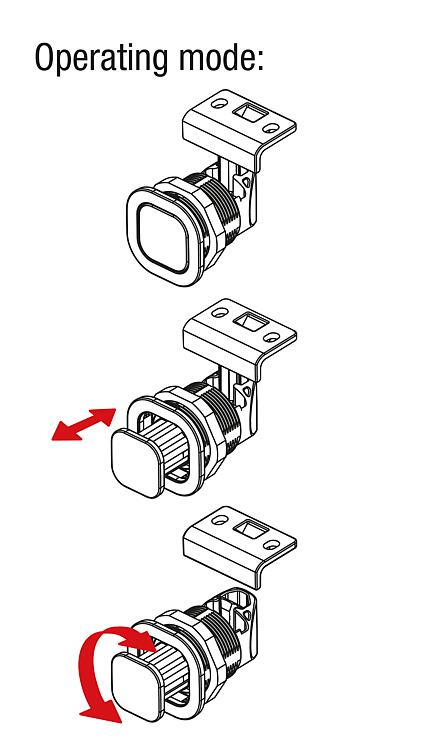 Operating mode: