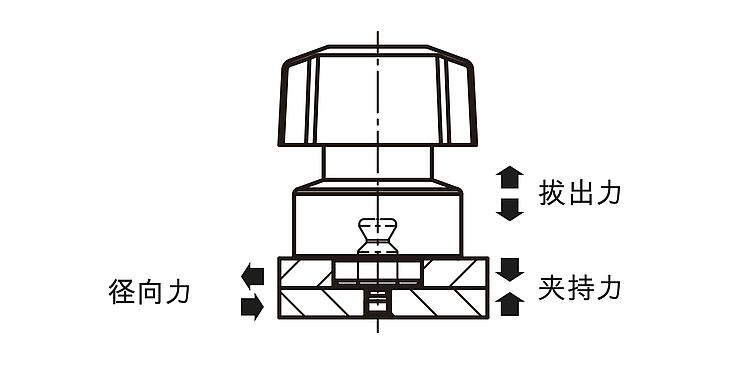 拔出力

径向力

夹持力