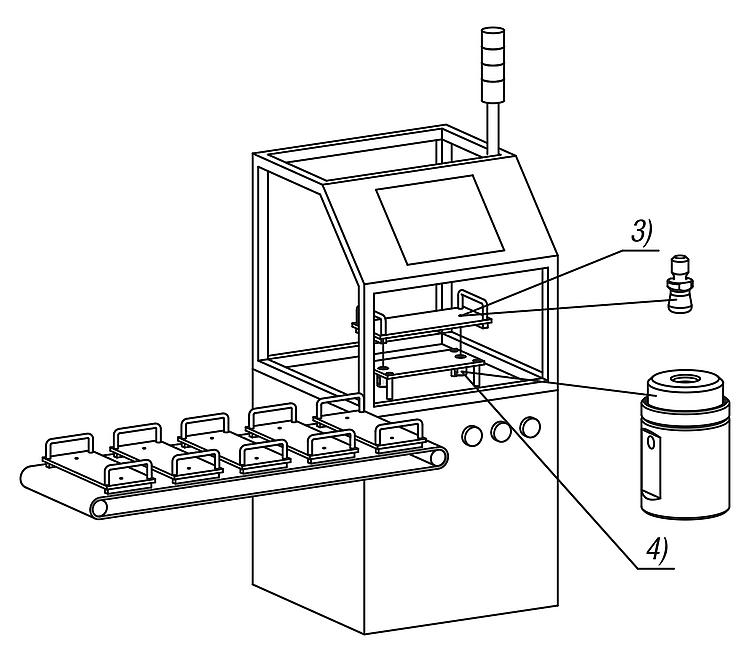 3)

4)