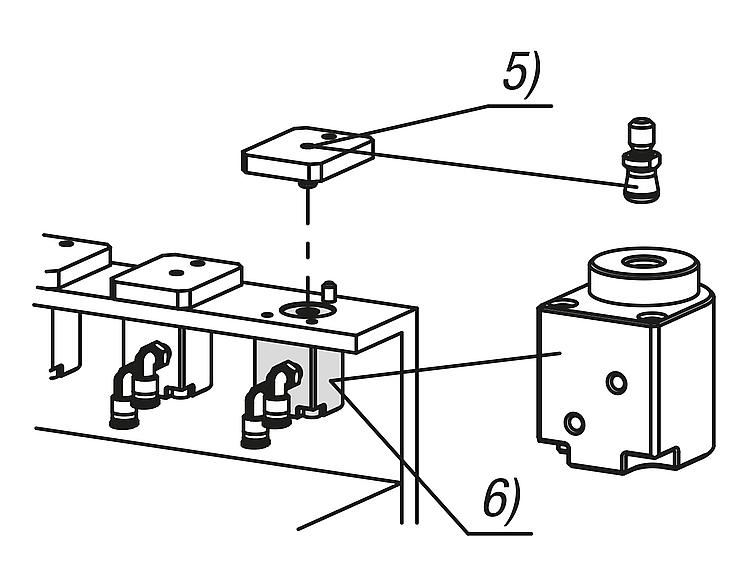 5)

6)