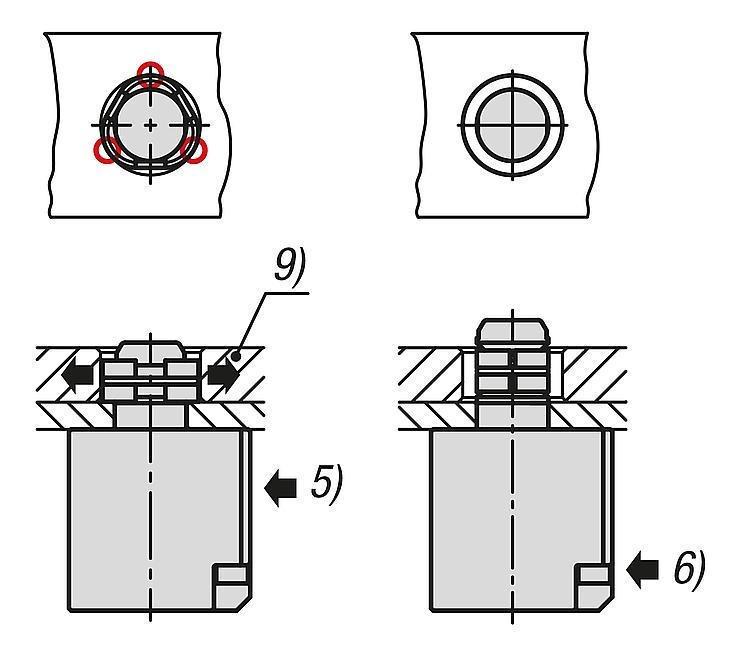 9)

5)

6)