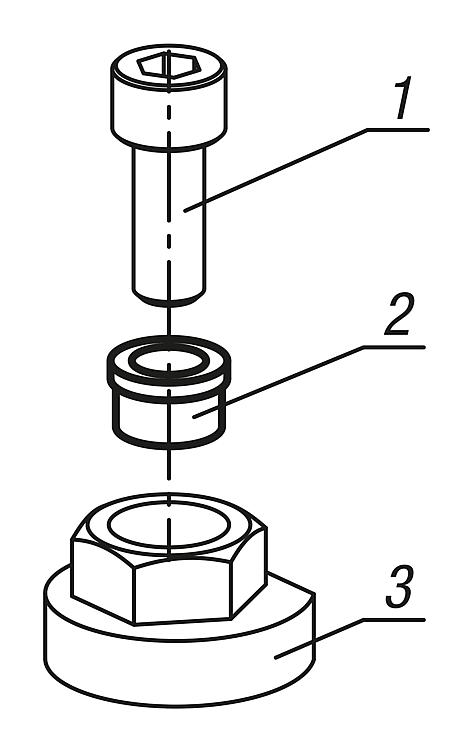 1
2
3