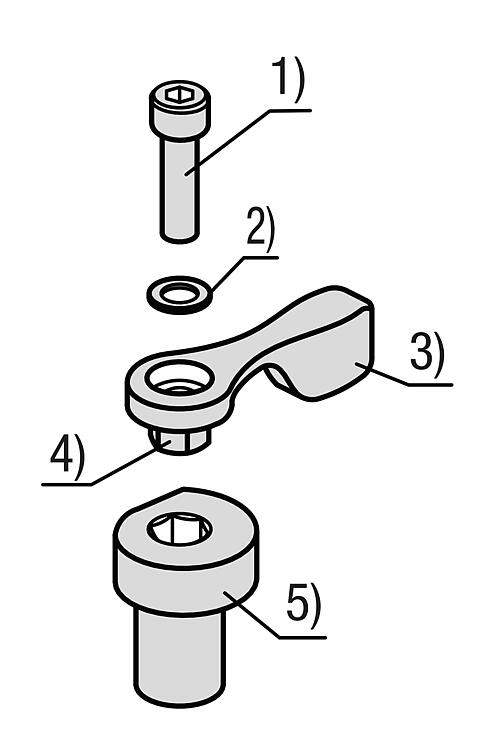 1)
2)
3)
4)
5)