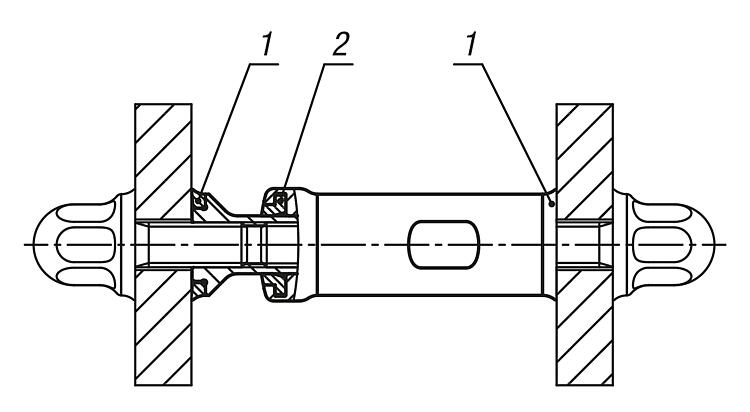 1
2
1