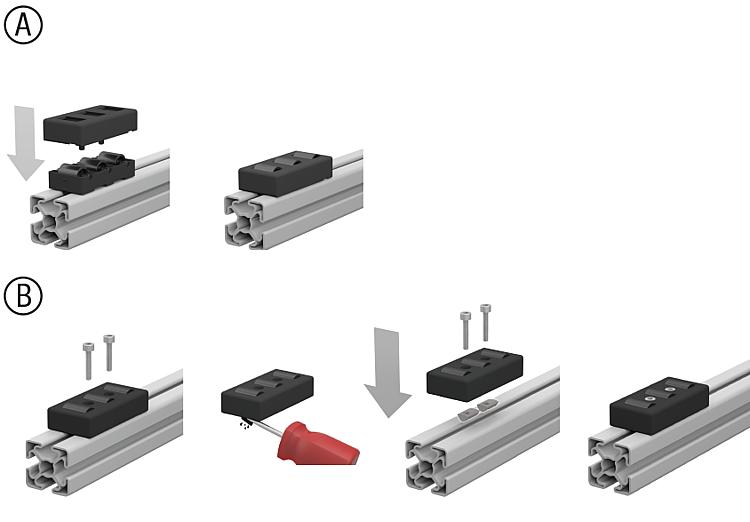 A

B