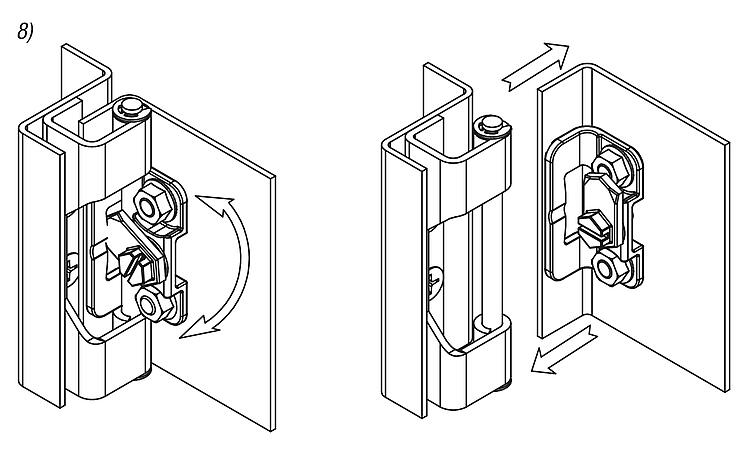 8)