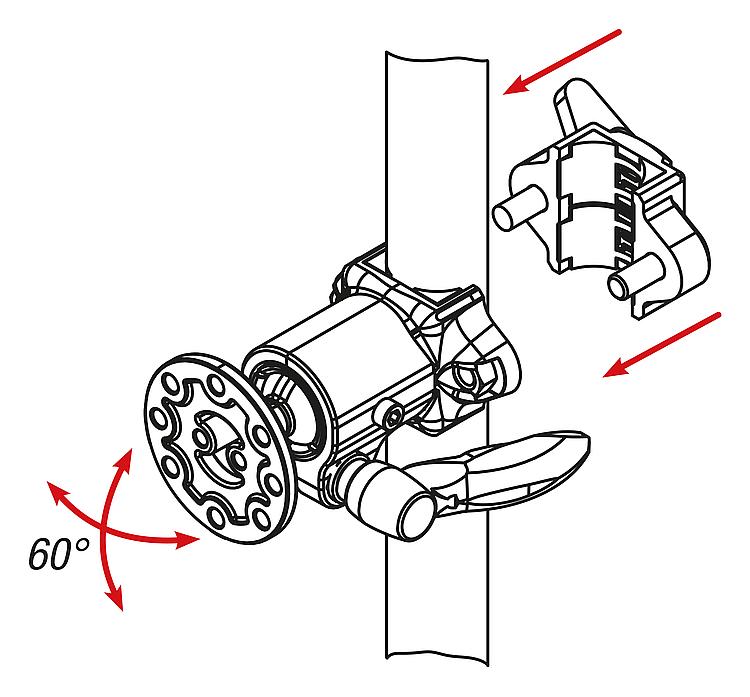 60°