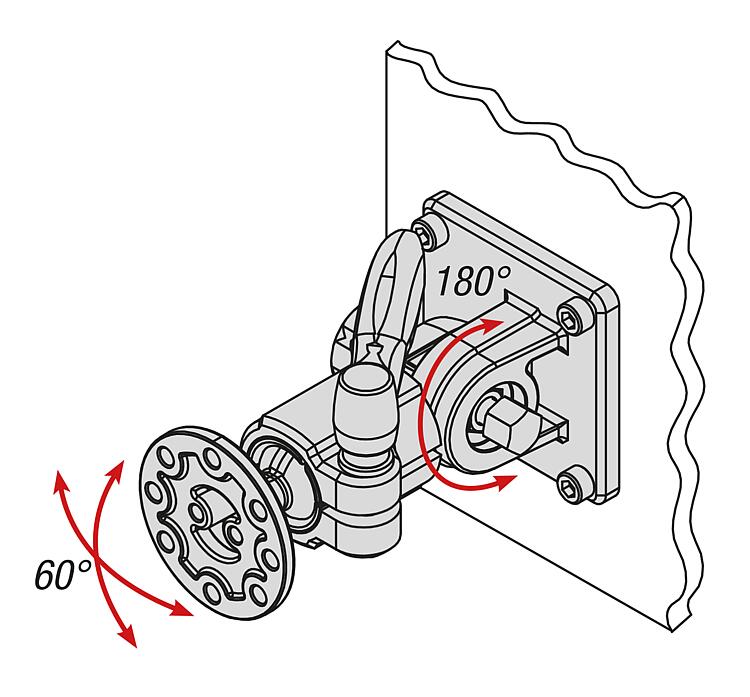 180°

60°