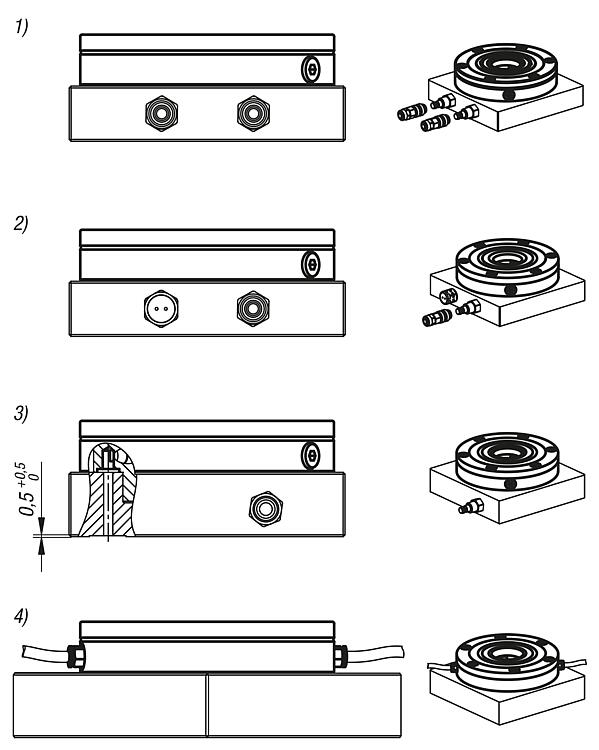 1)

2)

3)

$0,5^{+0,5}_{0}$

4)