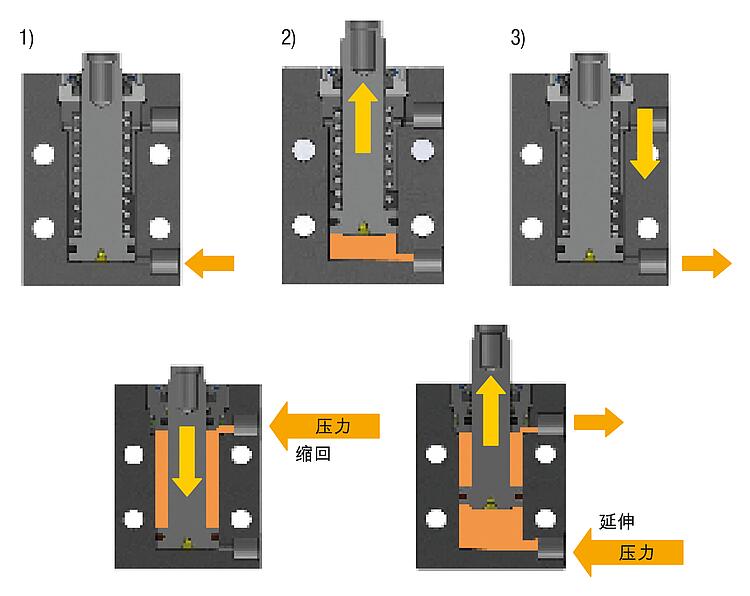 1)

2)

3)

压力

缩回

延伸

压力