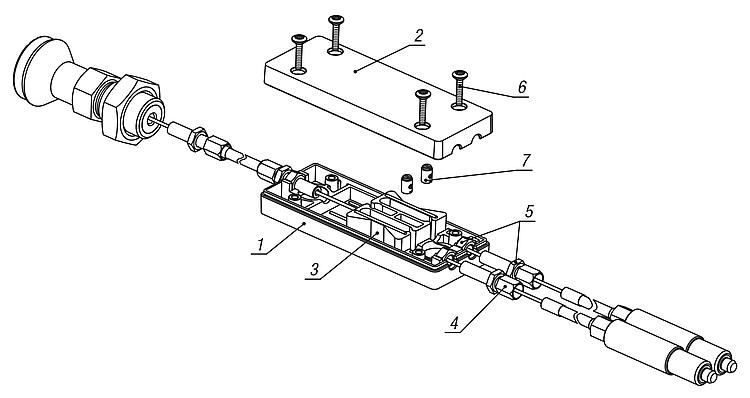 2
6
7
5
1
3
4