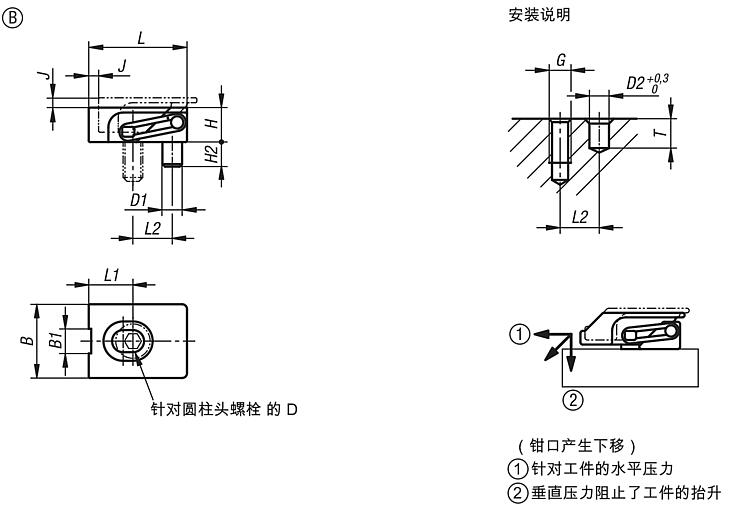 Ⓑ

L

J

J

H

H2

D1

L2

L1

B

B1

针对圆柱头螺栓 的 D

安装说明

G

$D2^{+0,3}_{0}$

T

L2

①

②

（钳口产生下移）
① 针对工件的水平压力
② 垂直压力阻止了工件的抬升