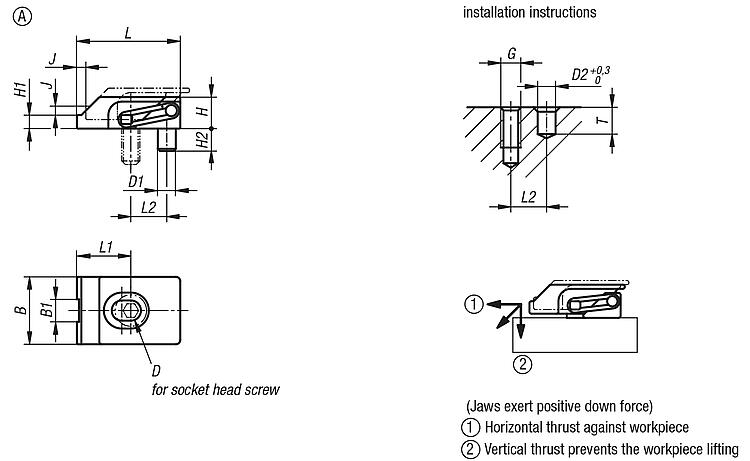 Ⓐ

L
J
J
H1
H
H2
D1
L2

L1
B
B1
D
for socket head screw

installation instructions

G
$D2^{+0,3}_{0}$
T
L2

①
②

(Jaws exert positive down force)
① Horizontal thrust against workpiece
② Vertical thrust prevents the workpiece lifting