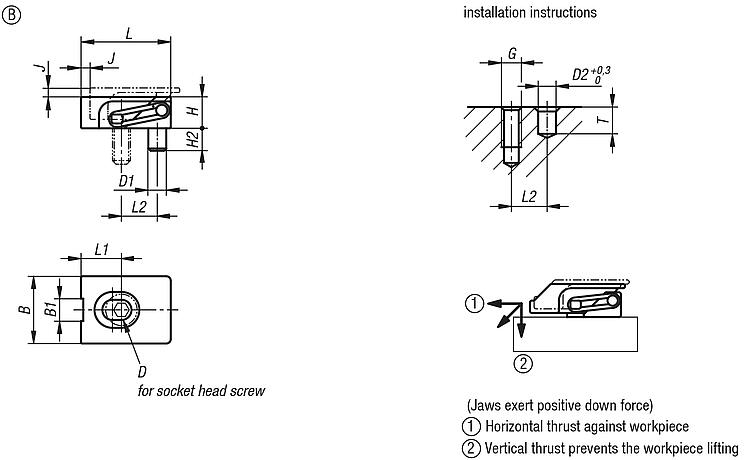 B

L

J

J

H

H2

D1

L2

L1

B

B1

D

for socket head screw

installation instructions

G

$D2^{+0,3}_{0}$

T

L2

1

2

(Jaws exert positive down force)

1 Horizontal thrust against workpiece

2 Vertical thrust prevents the workpiece lifting