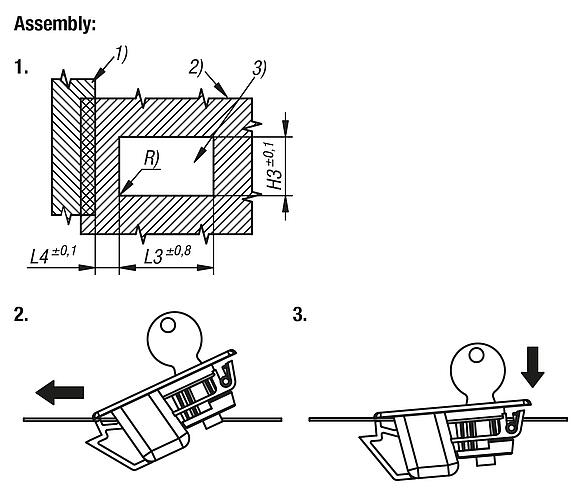 Assembly:

1.

1)

2)

3)

R)

$H3^{\pm 0,1}$

$L4^{\pm 0,1}$

$L3^{\pm 0,8}$

2.

3.