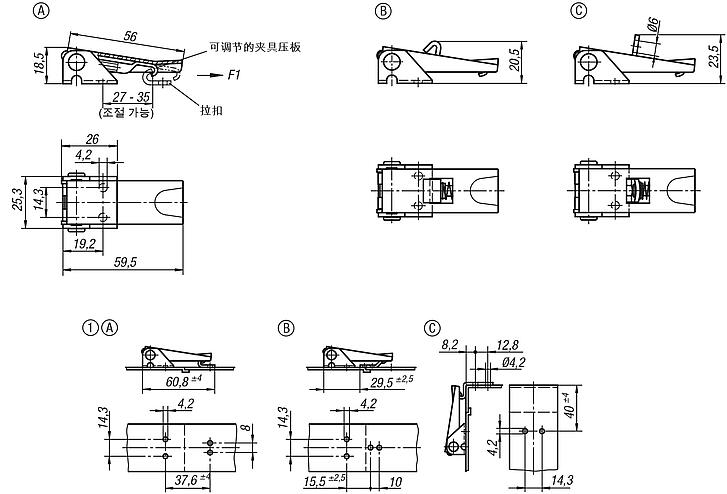 Ⓐ
56
可调节的夹具压板
18,5
F1
27 - 35
(조절 가능)
拉扣
26
4,2
25,3
14,3
19,2
59,5

Ⓑ
20,5

Ⓒ
Ø6
23,5

① Ⓐ
60,8 ±4
14,3
4,2
8
37,6 ±4

Ⓑ
29,5 ±2,5
14,3
4,2
15,5 ±2,5
10

Ⓒ
8,2
12,8
Ø4,2
40 ±4
4,2
14,3