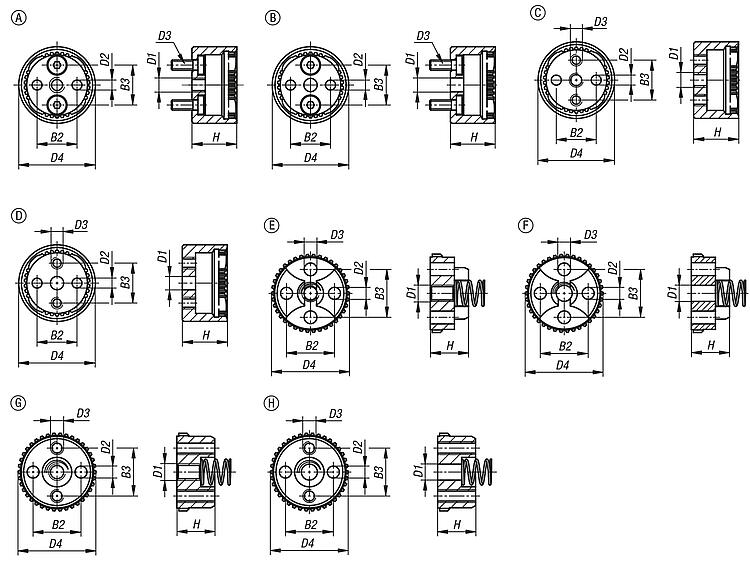 A
D2
B3
B2
D4
D3
D1
H

B
D2
B3
B2
D4
D3
D1
H

C
D3
D2
B3
B2
D4
D1
H

D
D3
D2
B3
B2
D4
D1
H

E
D3
D2
B3
B2
D4
D1
H

F
D3
D2
B3
B2
D4
D1
H

G
D3
D2
B3
B2
D4
D1
H

H
D3
D2
B3
B2
D4
D1
H