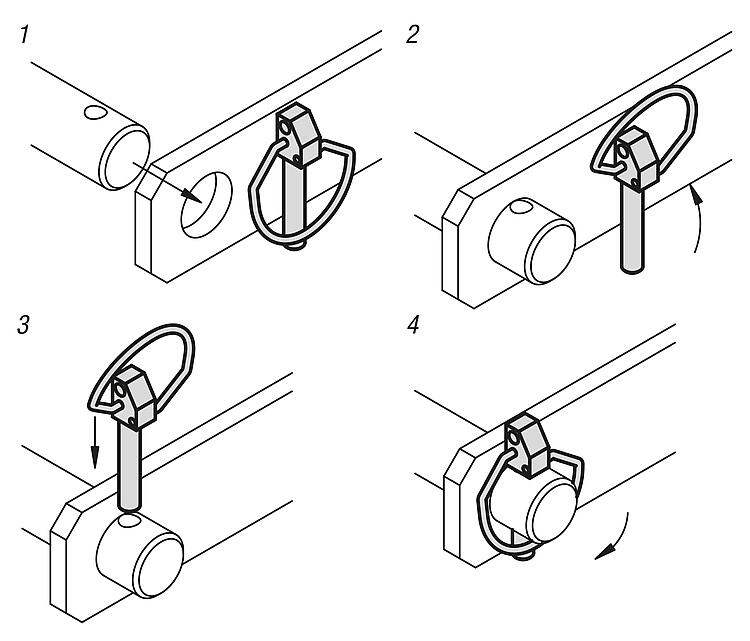 1

2

3

4