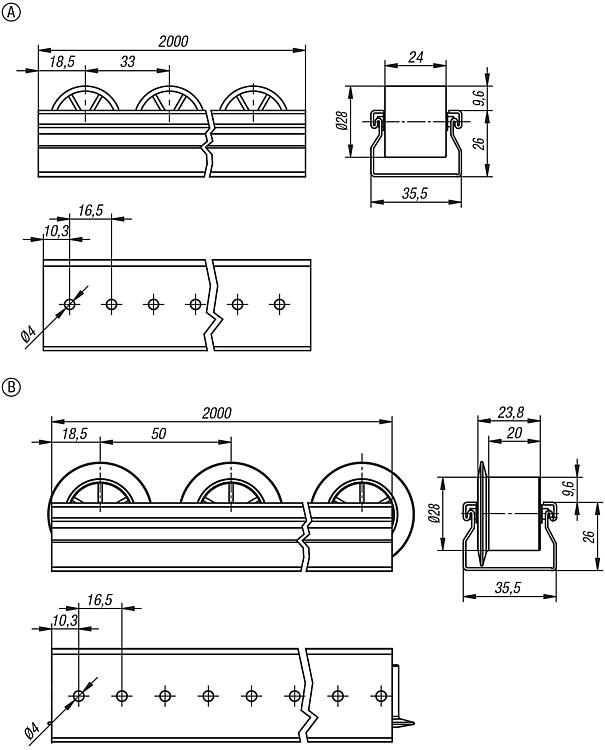 A

2000

18,5

33

24

Ø28

9,6

26

35,5

16,5

10,3

Ø4

B

2000

18,5

50

23,8

20

Ø28

9,6

26

35,5

16,5

10,3

Ø4