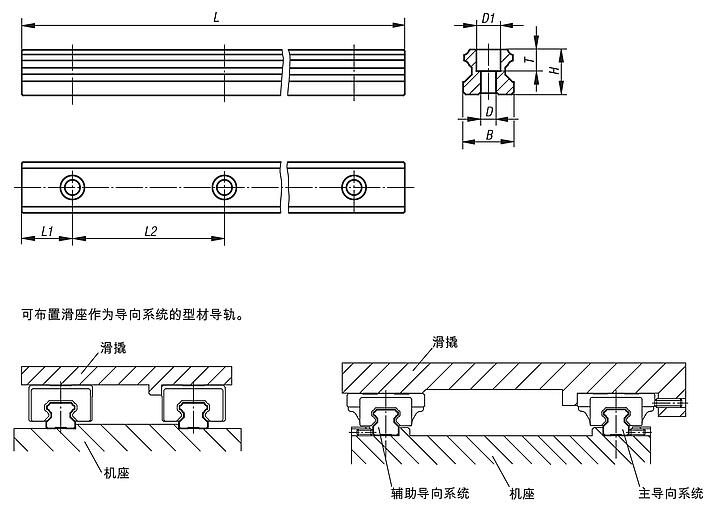 L

D1

T

H

D

B

L1

L2

可布置滑座作为导向系统的型材导轨。

滑撬

机座

滑撬

辅助导向系统

机座

主导向系统