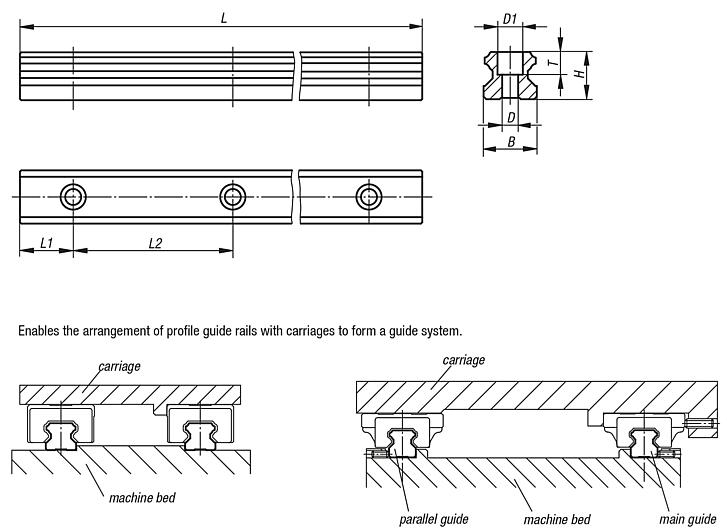 L

D1

T

H

D

B

L1

L2

Enables the arrangement of profile guide rails with carriages to form a guide system.

carriage

machine bed

carriage

parallel guide

machine bed

main guide