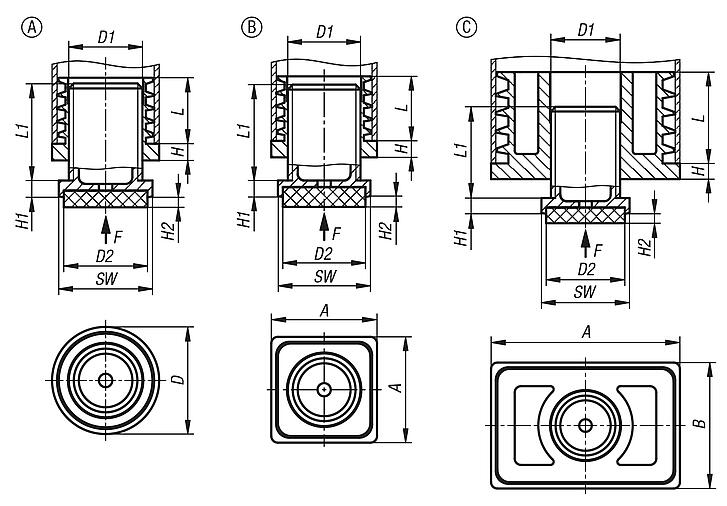 A
D1
L1
L
H
H1
H2
F
D2
SW
D

B
D1
L1
L
H
H1
H2
F
D2
SW
A
A

C
D1
L1
L
H
H1
H2
F
D2
SW
A
B