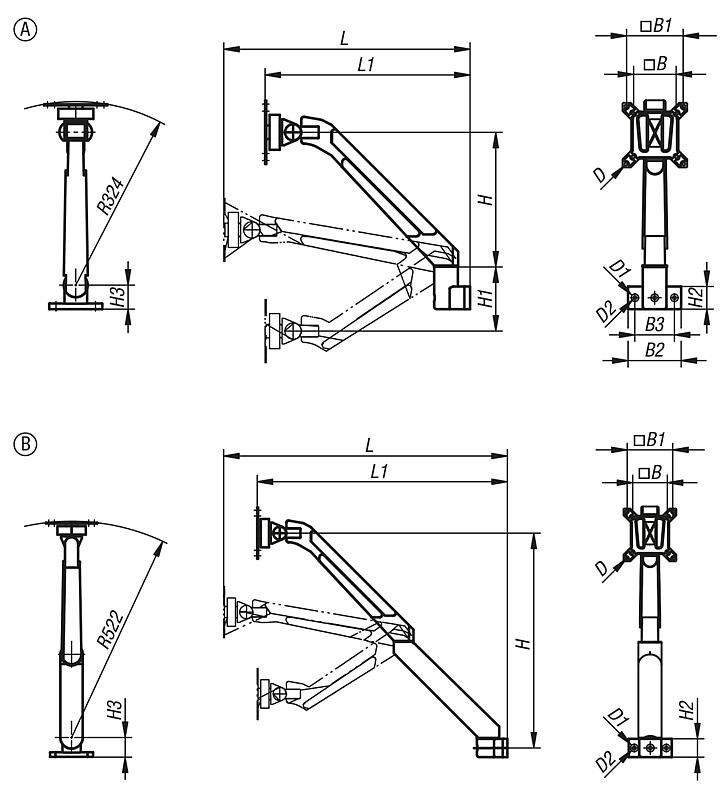 A

R324

H3

L

L1

H

H1

□B1

□B

D

D1

D2

H2

B3

B2

B

R522

H3

L

L1

H

□B1

□B

D

D1

D2

H2