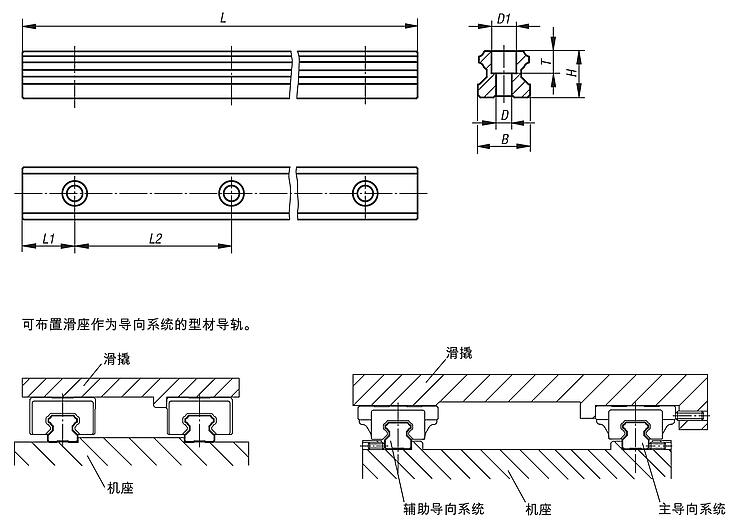 L

D1

T

H

D

B

L1

L2

可布置滑座作为导向系统的型材导轨。

滑撬

机座

滑撬

辅助导向系统

机座

主导向系统