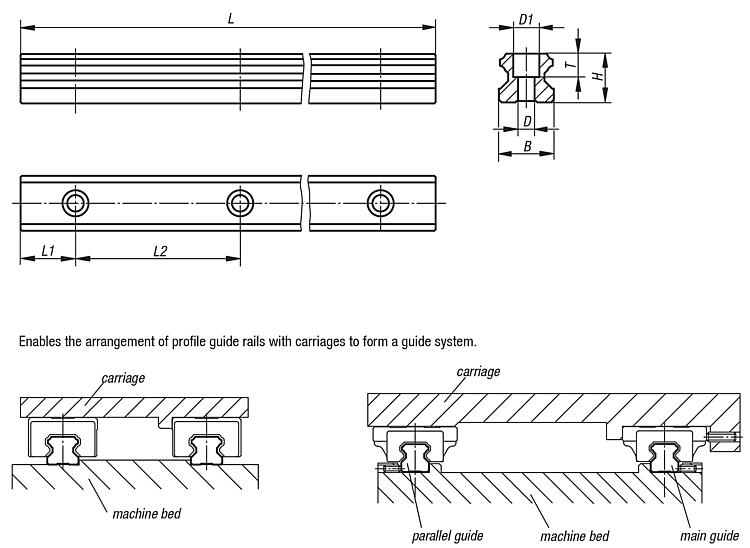 L

D1

T

H

D

B

L1

L2

Enables the arrangement of profile guide rails with carriages to form a guide system.

carriage

machine bed

carriage

parallel guide

machine bed

main guide