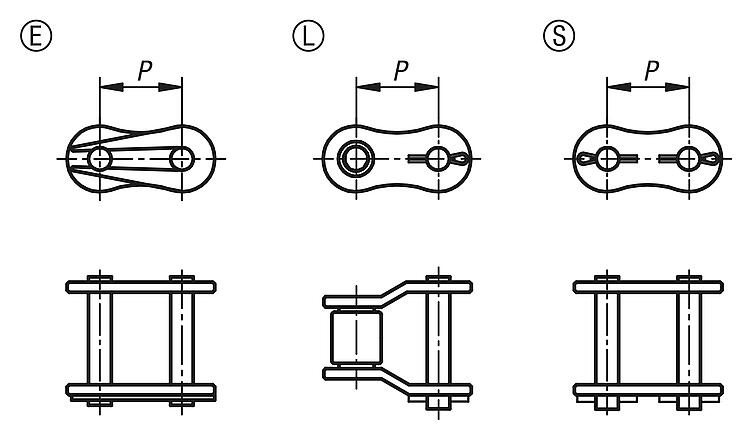 Ⓔ

P

Ⓛ

P

Ⓢ

P