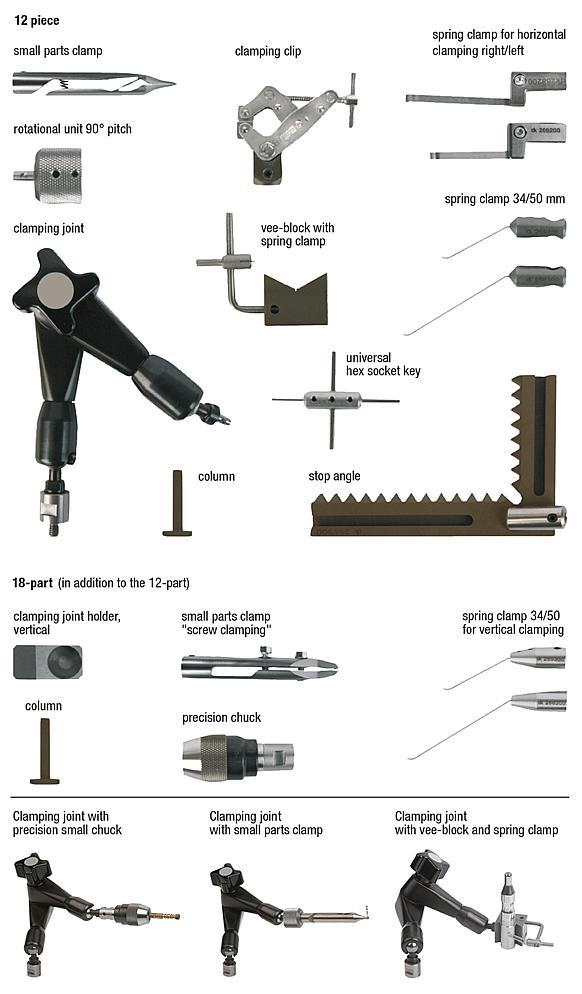 12 piece

small parts clamp

clamping clip

spring clamp for horizontal clamping right/left

rotational unit 90° pitch

spring clamp 34/50 mm

clamping joint

vee-block with spring clamp

universal hex socket key

column

stop angle

18-part (in addition to the 12-part)

clamping joint holder, vertical

small parts clamp "screw clamping"

spring clamp 34/50 for vertical clamping

column

precision chuck

Clamping joint with precision small chuck

Clamping joint with small parts clamp

Clamping joint with vee-block and spring clamp